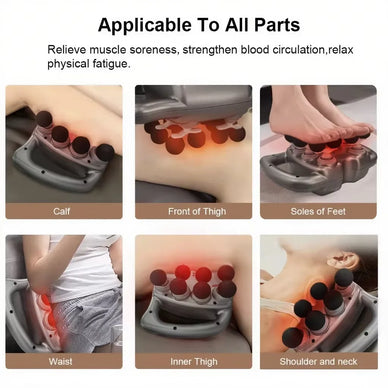 Applicable To All Parts

Relieve muscle soreness, strengthen blood circulation,relax physical fatigue.

Calf

Front of Thigh

Soles of Feet

Waist

Inner Thigh

Shoulder and neck